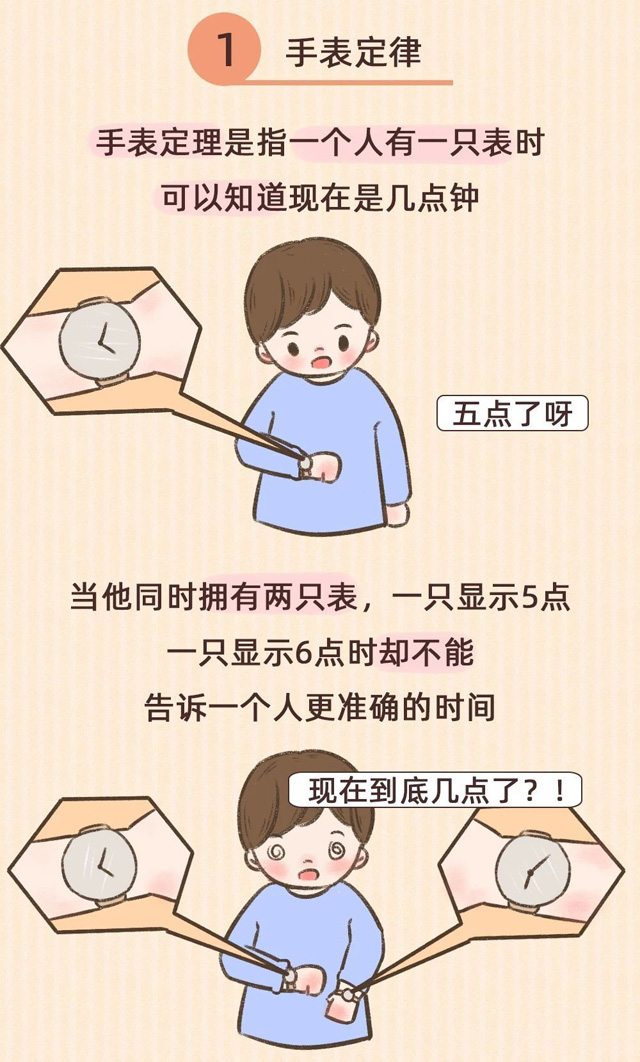 1 手表定律

手表定理是指一个人有一只表时
可以知道现在是几点钟

五点了呀

当他同时拥有两只表，一只显示5点
一只显示6点时却不能
告诉一个人更准确的时间

现在到底几点了？！